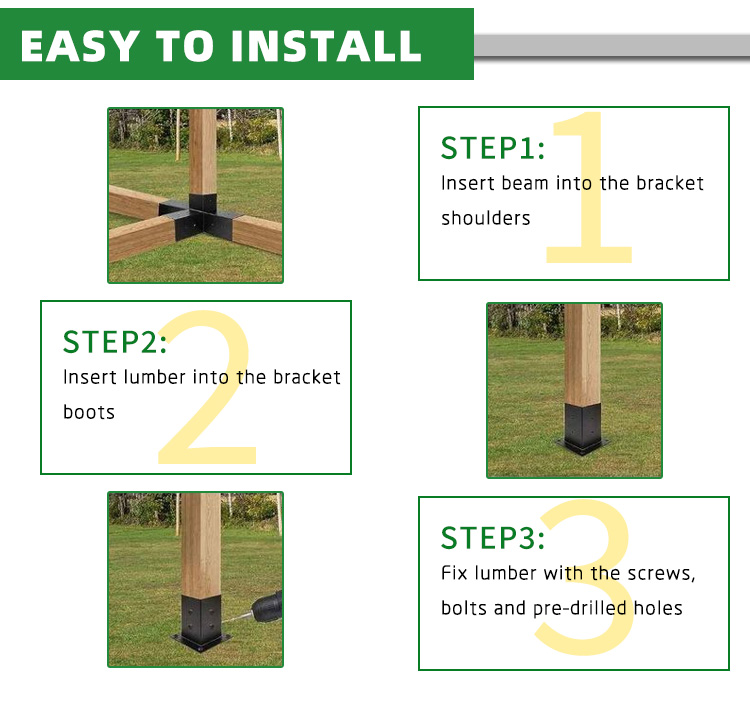 EASY TO INSTALL

STEP1:
1
Insert beam into the bracket shoulders

STEP2:
2
Insert lumber into the bracket boots

STEP3:
3
Fix lumber with the screws, bolts and pre-drilled holes