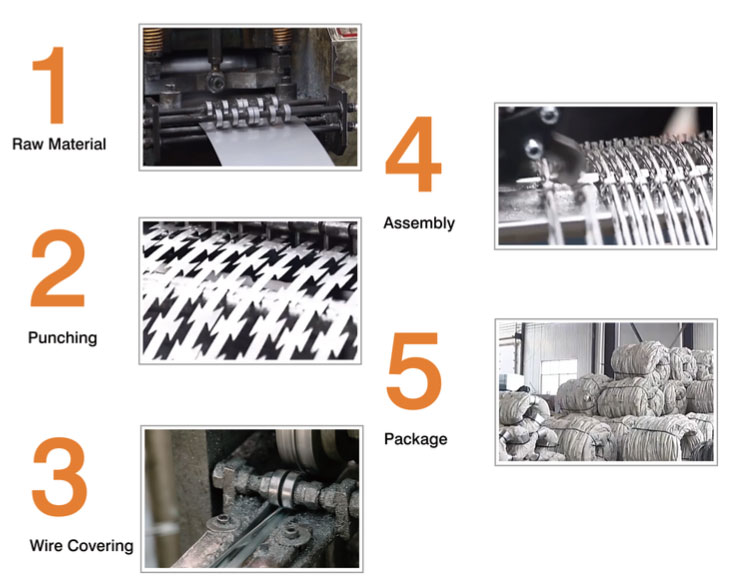 1
Raw Material

2
Punching

3
Wire Covering

4
Assembly

5
Package