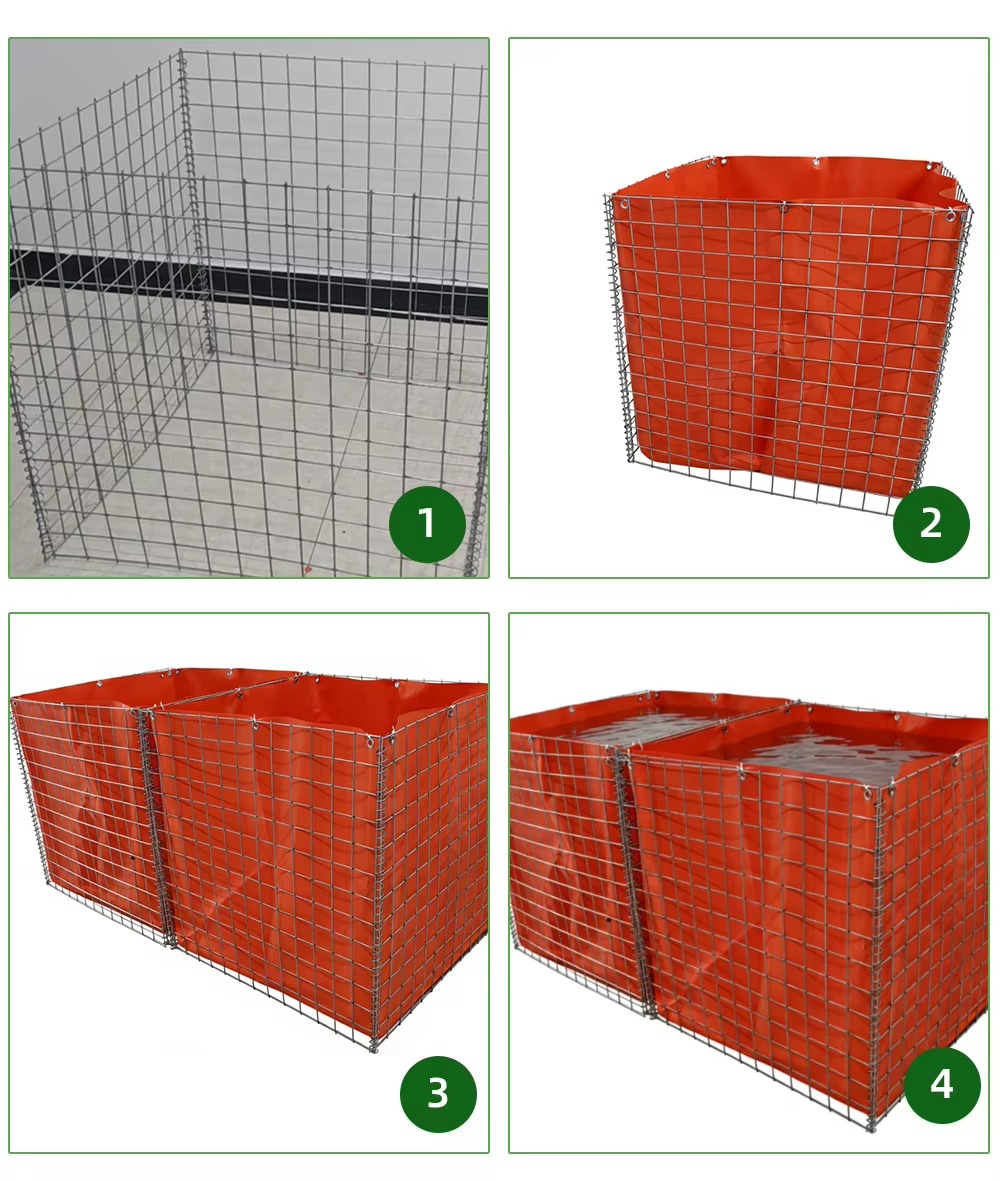 1

2

3

4